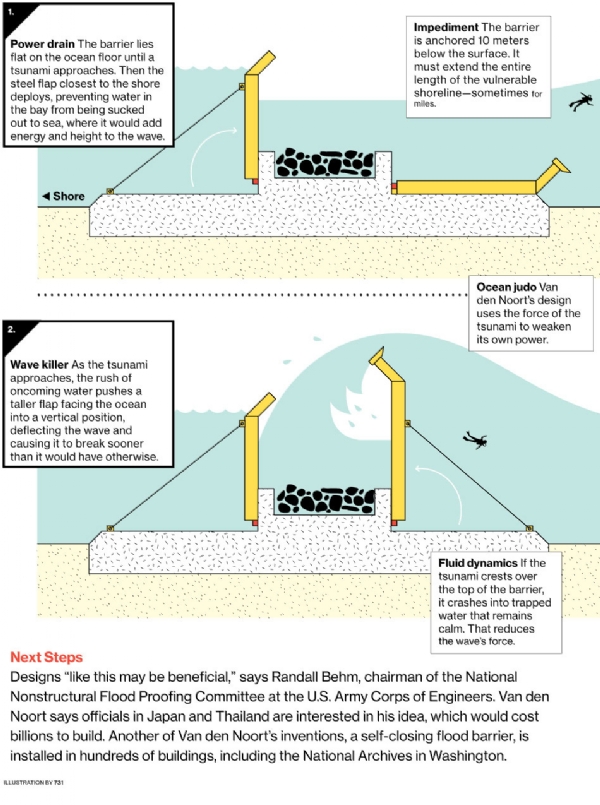 1.

**Power drain** The barrier lies flat on the ocean floor until a tsunami approaches. Then the steel flap closest to the shore deploys, preventing water in the bay from being sucked out to sea, where it would add energy and height to the wave.

**Impediment** The barrier is anchored 10 meters below the surface. It must extend the entire length of the vulnerable shoreline—sometimes for miles.

◀ Shore

**Ocean judo** Van den Noort's design uses the force of the tsunami to weaken its own power.

2.

**Wave killer** As the tsunami approaches, the rush of oncoming water pushes a taller flap facing the ocean into a vertical position, deflecting the wave and causing it to break sooner than it would have otherwise.

**Fluid dynamics** If the tsunami crests over the top of the barrier, it crashes into trapped water that remains calm. That reduces the wave's force.

**Next Steps**

Designs "like this may be beneficial," says Randall Behm, chairman of the National Nonstructural Flood Proofing Committee at the U.S. Army Corps of Engineers. Van den Noort says officials in Japan and Thailand are interested in his idea, which would cost billions to build. Another of Van den Noort's inventions, a self-closing flood barrier, is installed in hundreds of buildings, including the National Archives in Washington.

ILLUSTRATION BY 731